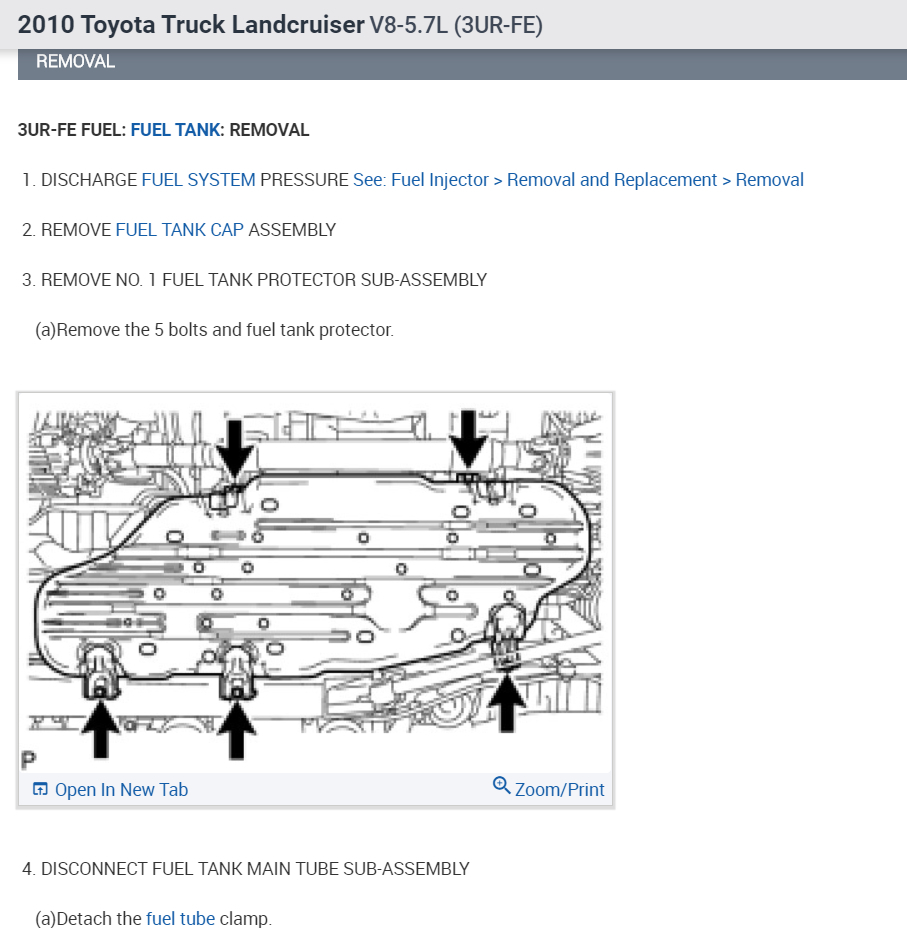 2010 Toyota Truck Landcruiser V8-5.7L (3UR-FE)

REMOVAL

3UR-FE FUEL: FUEL TANK: REMOVAL

1. DISCHARGE FUEL SYSTEM PRESSURE See: Fuel Injector > Removal and Replacement > Removal

2. REMOVE FUEL TANK CAP ASSEMBLY

3. REMOVE NO. 1 FUEL TANK PROTECTOR SUB-ASSEMBLY

(a)Remove the 5 bolts and fuel tank protector.

P

Open In New Tab

Zoom/Print

4. DISCONNECT FUEL TANK MAIN TUBE SUB-ASSEMBLY

(a)Detach the fuel tube clamp.