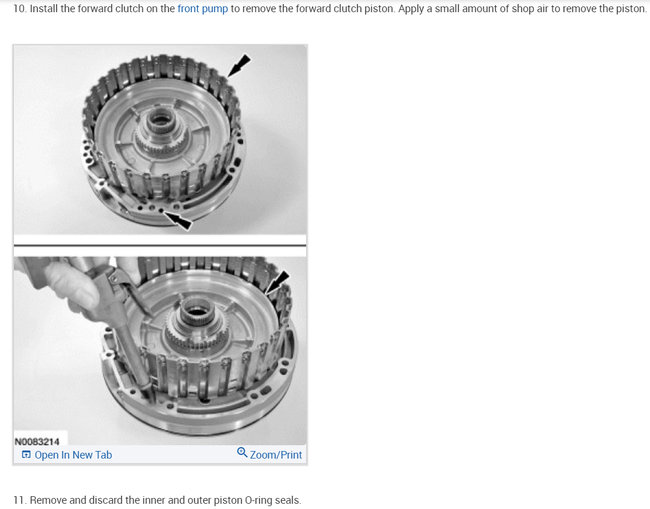 10. Install the forward clutch on the front pump to remove the forward clutch piston. Apply a small amount of shop air to remove the piston.

N0083214

Open In New Tab

Zoom/Print

11. Remove and discard the inner and outer piston O-ring seals.