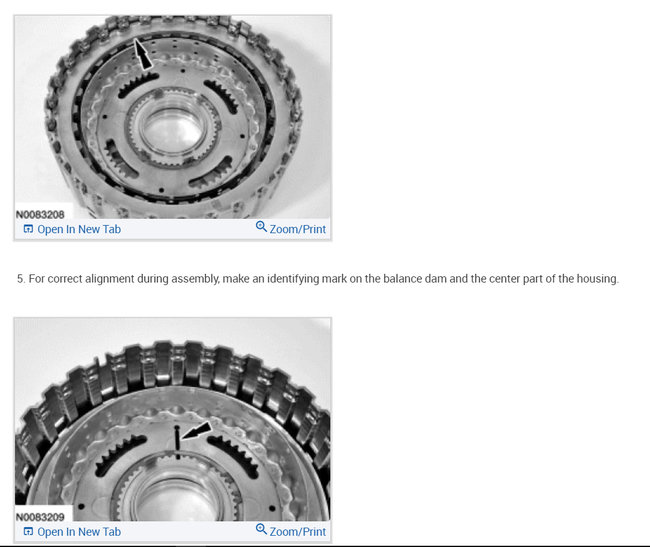 N0083208
Open In New Tab
Zoom/Print

5. For correct alignment during assembly, make an identifying mark on the balance dam and the center part of the housing.

N0083209
Open In New Tab
Zoom/Print