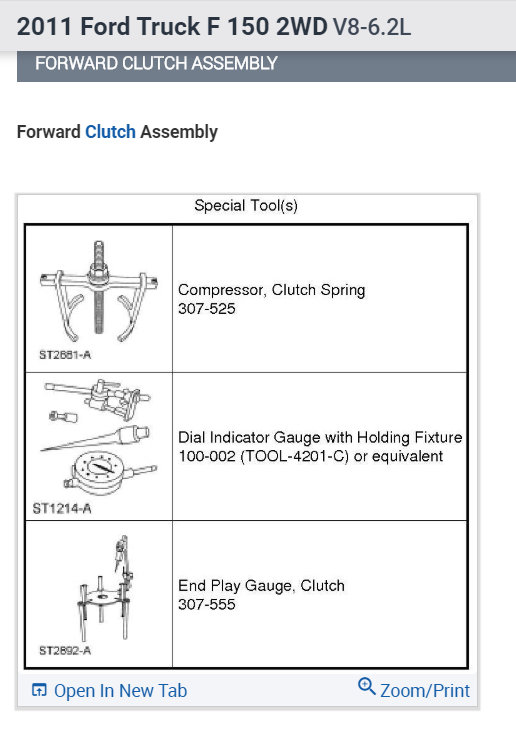 2011 Ford Truck F 150 2WD V8-6.2L

FORWARD CLUTCH ASSEMBLY

Forward Clutch Assembly

Special Tool(s)

| | |
|---|---|
| ST2681-A | Compressor, Clutch Spring 307-525 |
| ST1214-A | Dial Indicator Gauge with Holding Fixture 100-002 (TOOL-4201-C) or equivalent |
| ST2692-A | End Play Gauge, Clutch 307-555 |

Open In New Tab

Zoom/Print