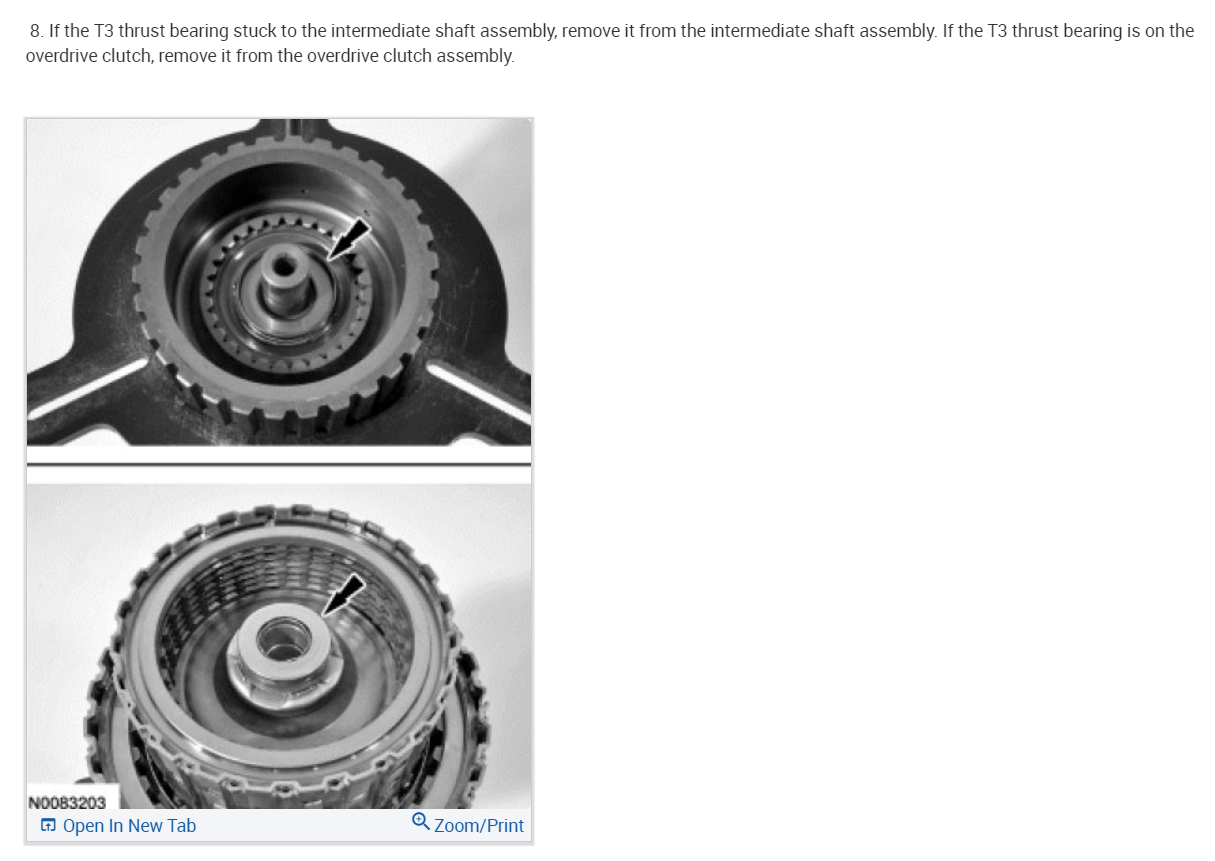 8. If the T3 thrust bearing stuck to the intermediate shaft assembly, remove it from the intermediate shaft assembly. If the T3 thrust bearing is on the overdrive clutch, remove it from the overdrive clutch assembly.

N0083203

Open In New Tab

Zoom/Print