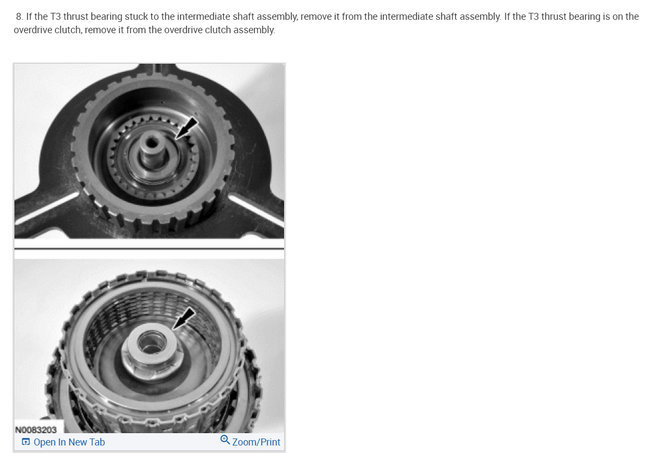 8. If the T3 thrust bearing stuck to the intermediate shaft assembly, remove it from the intermediate shaft assembly. If the T3 thrust bearing is on the overdrive clutch, remove it from the overdrive clutch assembly.

N0083203

Open In New Tab

Zoom/Print