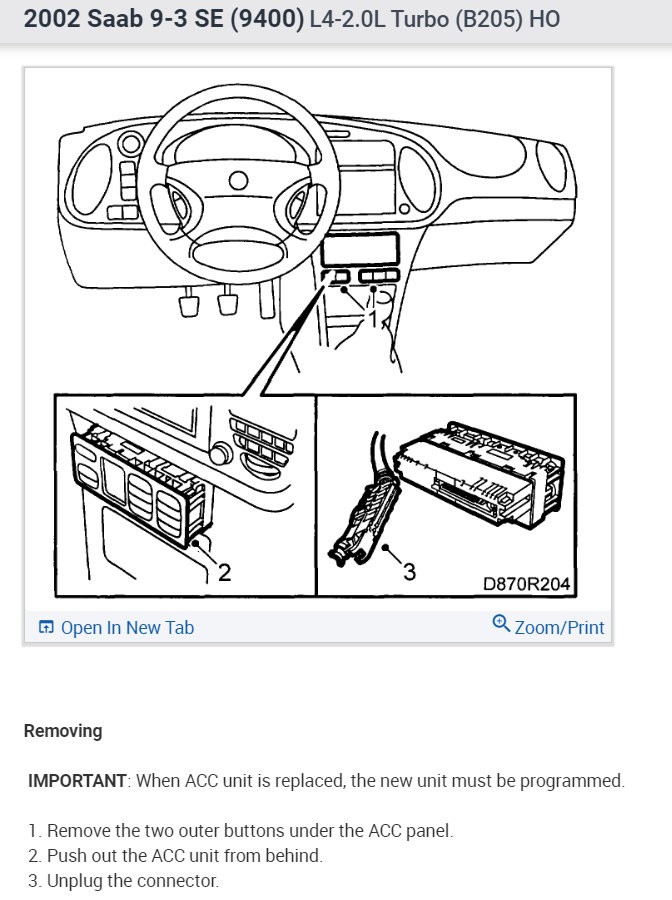 2002 Saab 9-3 SE (9400) L4-2.0L Turbo (B205) HO

1

2

3

D870R204

Open In New Tab

Zoom/Print

Removing

IMPORTANT: When ACC unit is replaced, the new unit must be programmed.

1. Remove the two outer buttons under the ACC panel.
2. Push out the ACC unit from behind.
3. Unplug the connector.