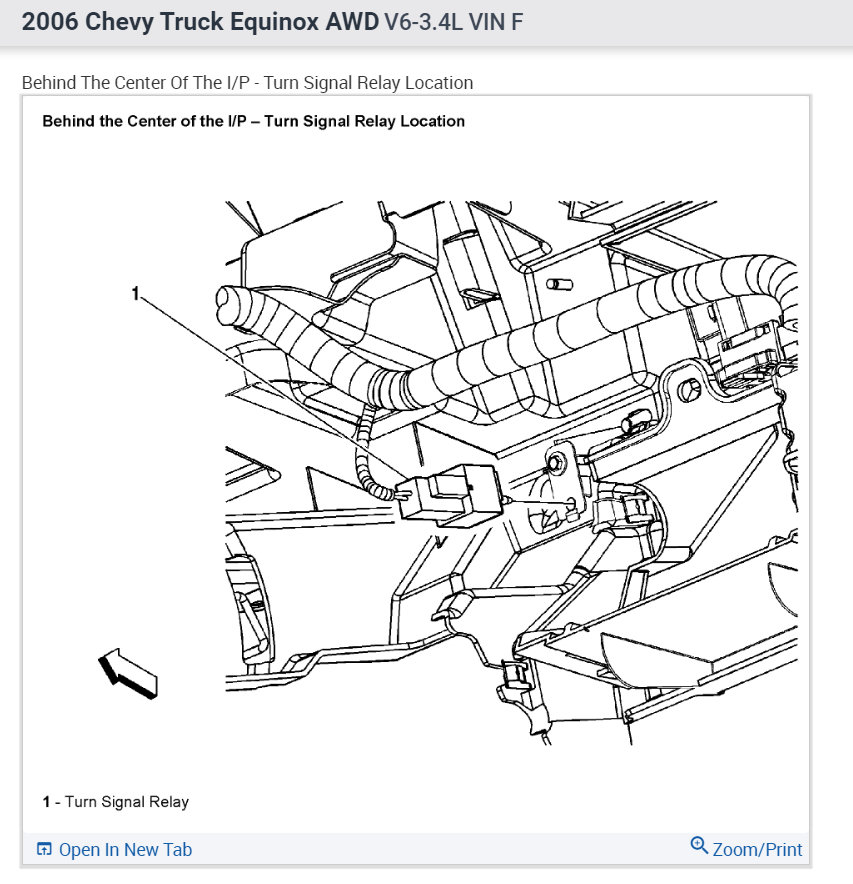 2006 Chevy Truck Equinox AWD V6-3.4L VIN F

Behind The Center Of The I/P - Turn Signal Relay Location

Behind the Center of the I/P – Turn Signal Relay Location

1

1 - Turn Signal Relay

Open In New Tab

Zoom/Print