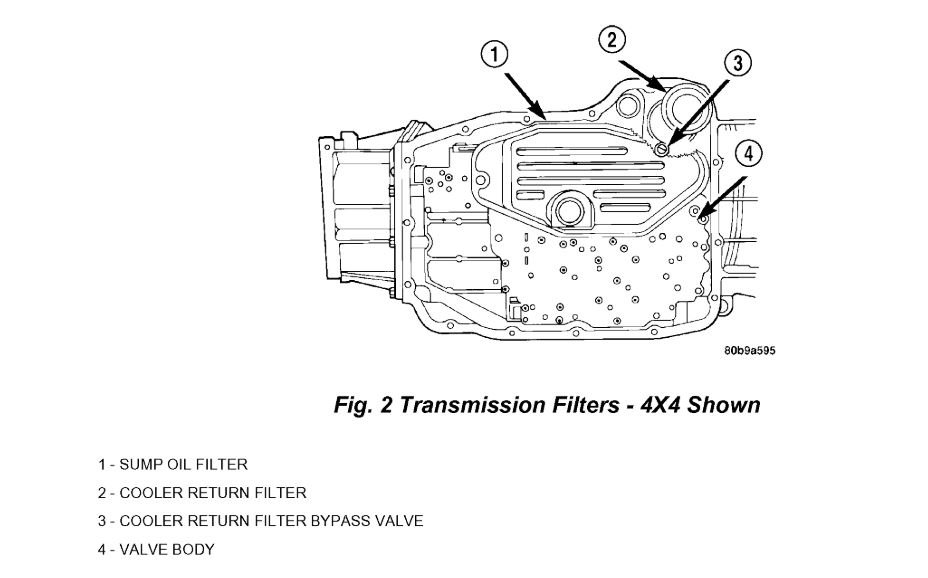 1

2

3

4

80b9a595

Fig. 2 Transmission Filters - 4X4 Shown

1 - SUMP OIL FILTER
2 - COOLER RETURN FILTER
3 - COOLER RETURN FILTER BYPASS VALVE
4 - VALVE BODY