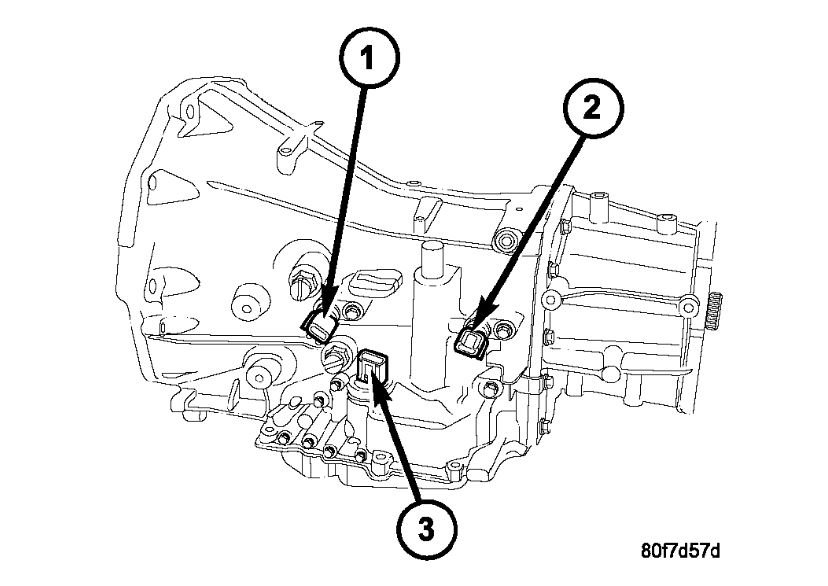 1
2
3
80f7d57d