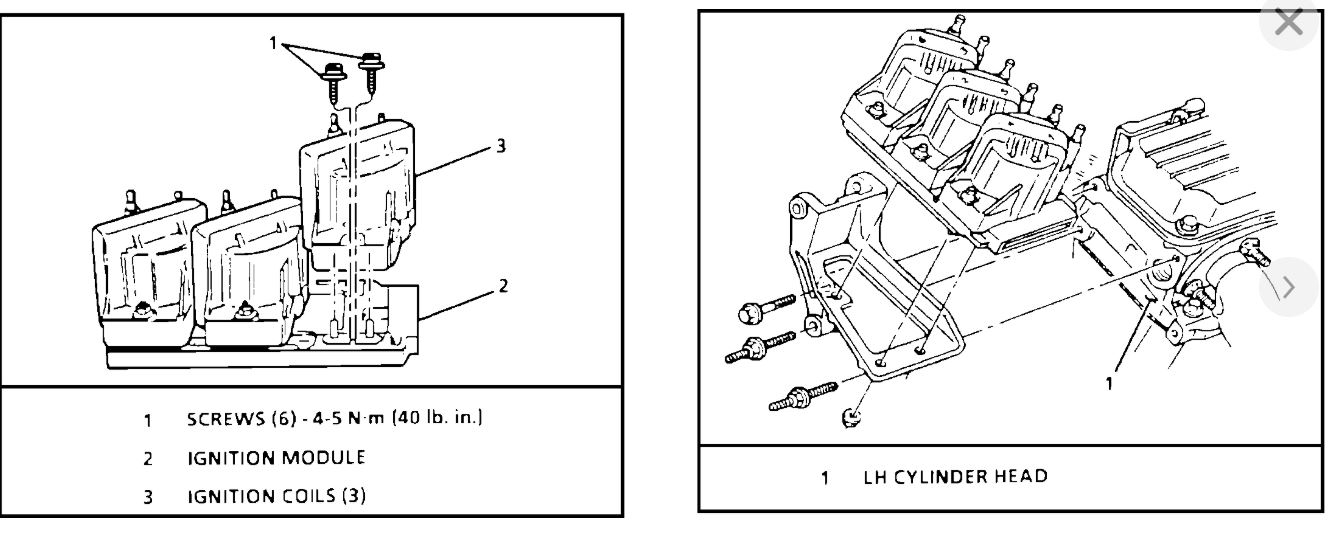 1

3

2

1 SCREWS (6) - 4-5 N·m (40 lb. in.)

2 IGNITION MODULE

3 IGNITION COILS (3)

1

1 LH CYLINDER HEAD