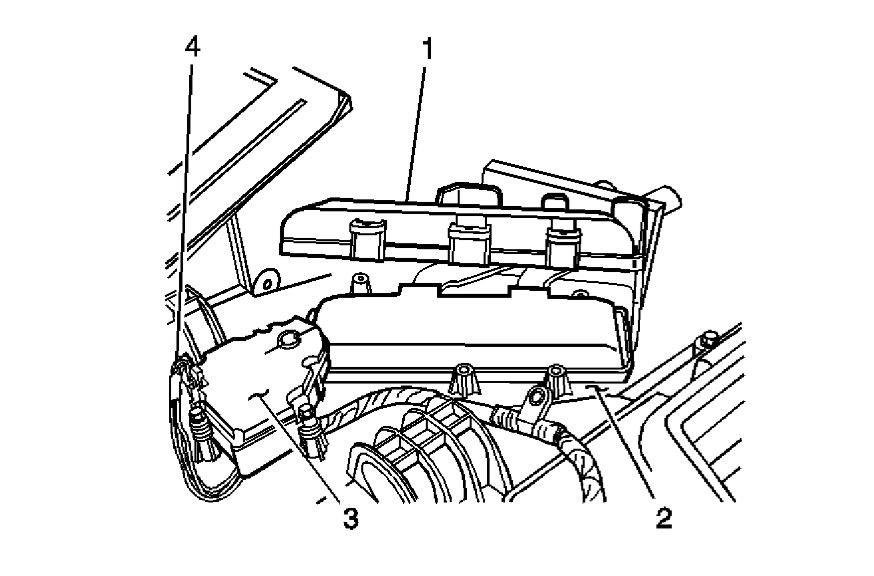 4
1
3
2