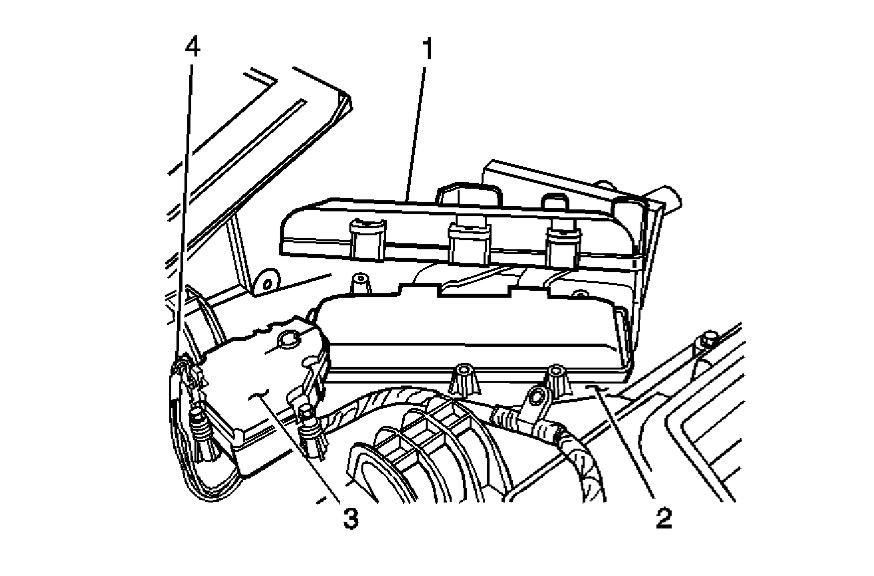 4
1
3
2