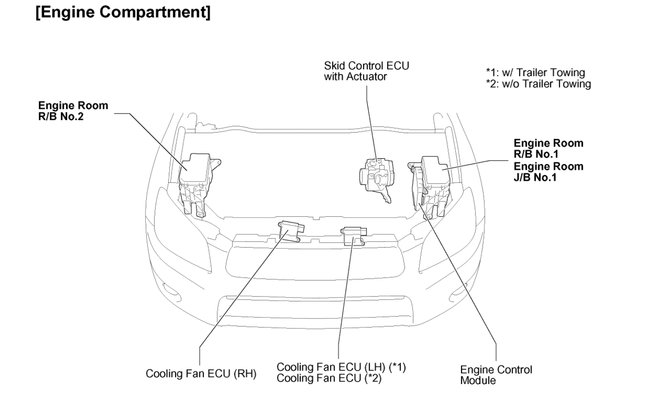 [Engine Compartment]

Skid Control ECU with Actuator

*1: w/ Trailer Towing
*2: w/o Trailer Towing

Engine Room R/B No.2

Engine Room R/B No.1

Engine Room J/B No.1

Cooling Fan ECU (RH)

Cooling Fan ECU (LH) (*1)
Cooling Fan ECU (*2)

Engine Control Module