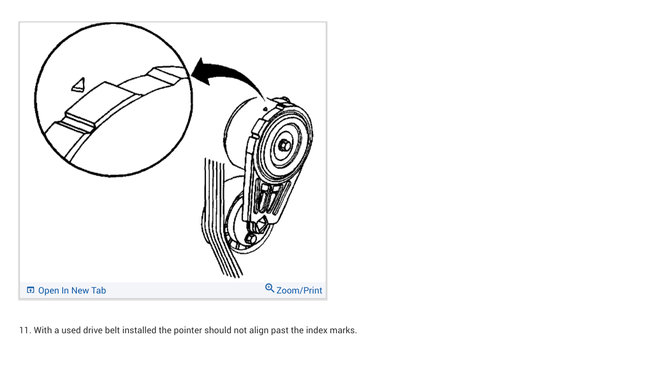 Open In New Tab

Zoom/Print

11. With a used drive belt installed the pointer should not align past the index marks.