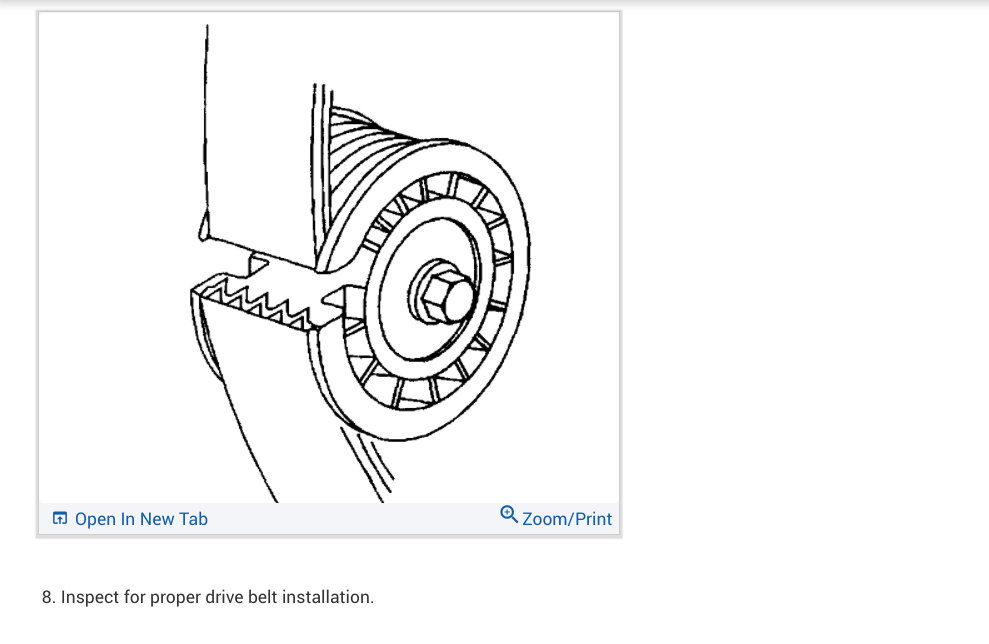 Open In New Tab

Zoom/Print

8. Inspect for proper drive belt installation.