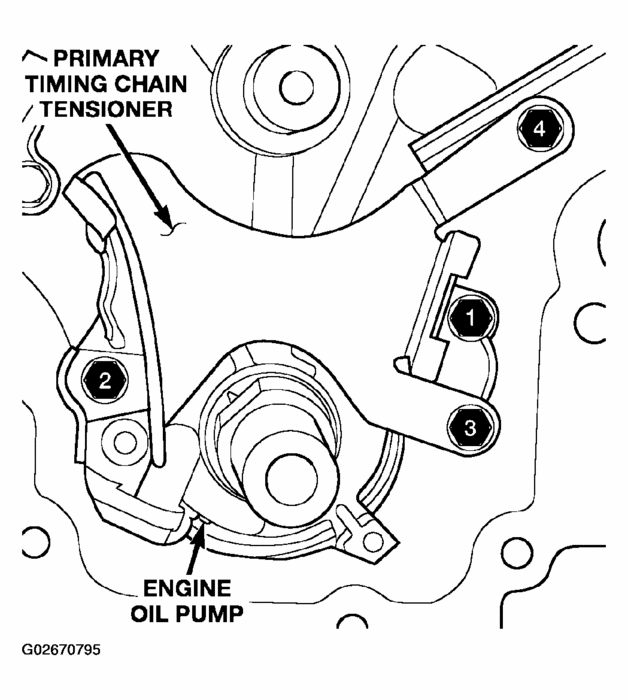 PRIMARY TIMING CHAIN TENSIONER

4

1

2

3

ENGINE OIL PUMP

G02670795