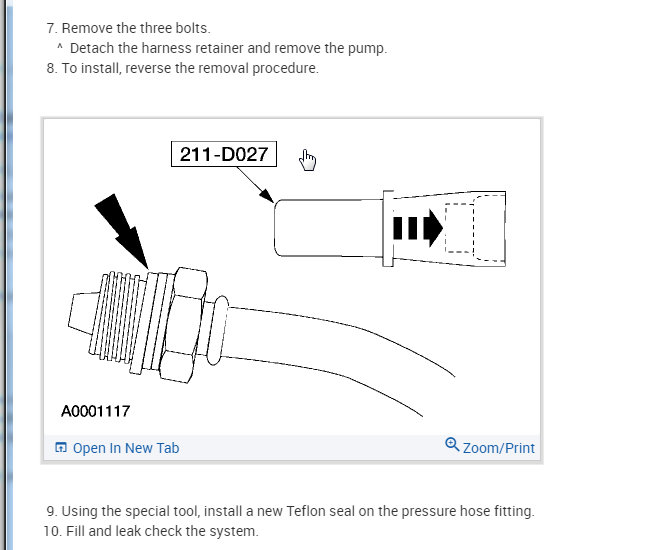 7. Remove the three bolts.
^ Detach the harness retainer and remove the pump.
8. To install, reverse the removal procedure.

211-D027

A0001117

Open In New Tab

Zoom/Print

9. Using the special tool, install a new Teflon seal on the pressure hose fitting.
10. Fill and leak check the system.