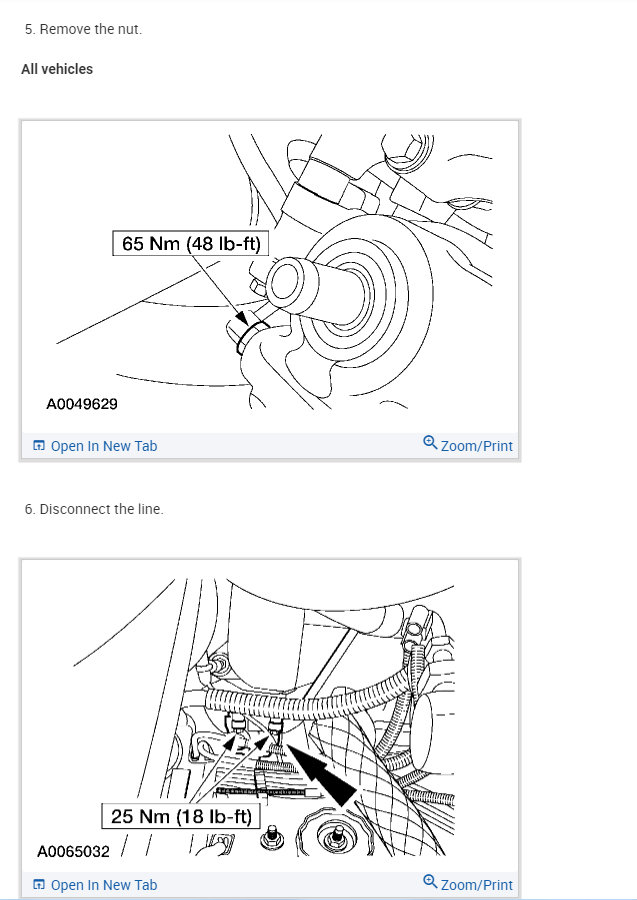 5. Remove the nut.

All vehicles

65 Nm (48 lb-ft)

A0049629

Open In New Tab

Zoom/Print

6. Disconnect the line.

25 Nm (18 lb-ft)

A0065032

Open In New Tab

Zoom/Print