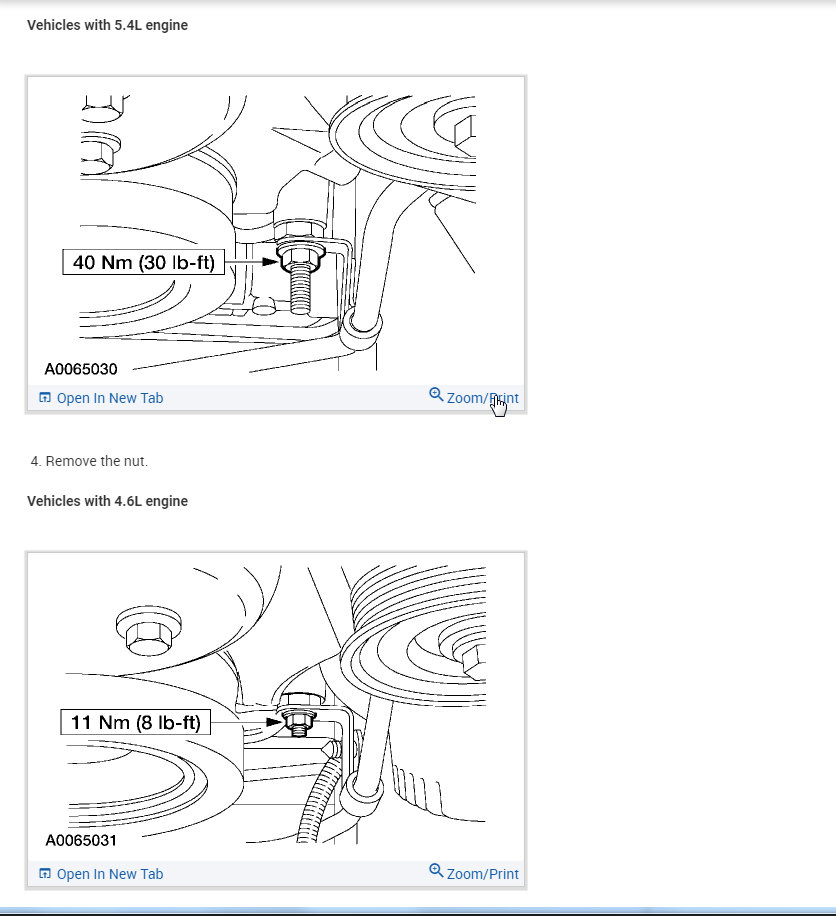 Vehicles with 5.4L engine

40 Nm (30 lb-ft)

A0065030

Open In New Tab

Zoom/Print

4. Remove the nut.

Vehicles with 4.6L engine

11 Nm (8 lb-ft)

A0065031

Open In New Tab

Zoom/Print