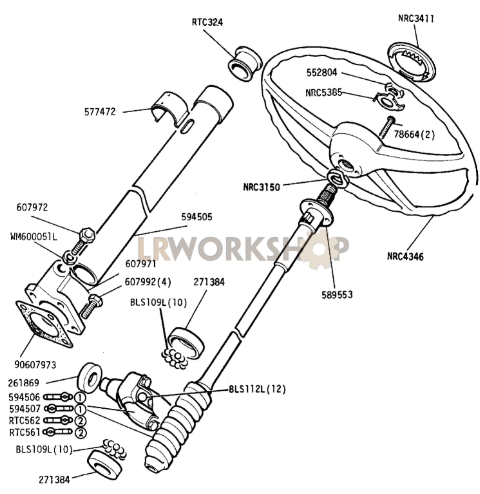 RTC324
NRC3411
552804
NRC5385
577472
78664(2)
NRC3150
607972
594505
WM600051L
LRWORKSHOP
NRC4346
607971
607992(4)
271384
589553
BLS109L(10)
90607973
261869
BLS112L(12)
594506 1
594507 1
RTC562 2
RTC561 2
BLS109L(10)
271384