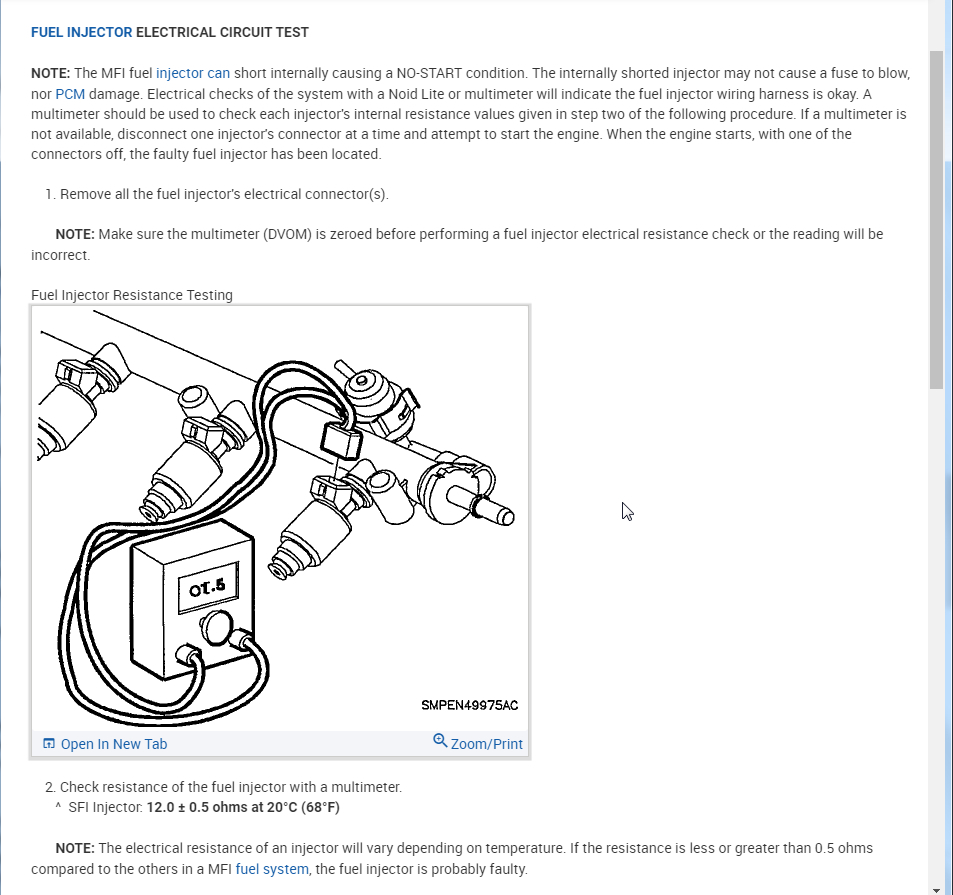 FUEL INJECTOR ELECTRICAL CIRCUIT TEST

NOTE: The MFI fuel injector can short internally causing a NO-START condition. The internally shorted injector may not cause a fuse to blow, nor PCM damage. Electrical checks of the system with a Noid Lite or multimeter will indicate the fuel injector wiring harness is okay. A multimeter should be used to check each injector's internal resistance values given in step two of the following procedure. If a multimeter is not available, disconnect one injector's connector at a time and attempt to start the engine. When the engine starts, with one of the connectors off, the faulty fuel injector has been located.

1. Remove all the fuel injector's electrical connector(s).

NOTE: Make sure the multimeter (DVOM) is zeroed before performing a fuel injector electrical resistance check or the reading will be incorrect.

Fuel Injector Resistance Testing

OT.5

SMPEN49975AC

Open In New Tab

Zoom/Print

2. Check resistance of the fuel injector with a multimeter.
^ SFI Injector: 12.0 ± 0.5 ohms at 20°C (68°F)

NOTE: The electrical resistance of an injector will vary depending on temperature. If the resistance is less or greater than 0.5 ohms compared to the others in a MFI fuel system, the fuel injector is probably faulty.