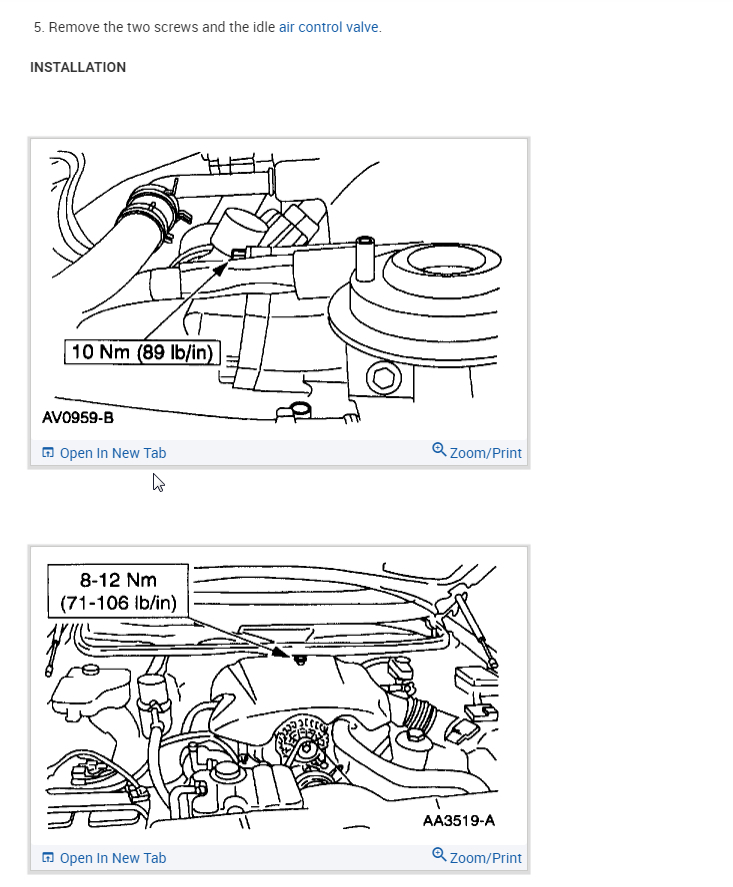 5. Remove the two screws and the idle air control valve.

INSTALLATION

10 Nm (89 lb/in)

AV0959-B

Open In New Tab

Zoom/Print

8-12 Nm
(71-106 lb/in)

AA3519-A

Open In New Tab

Zoom/Print