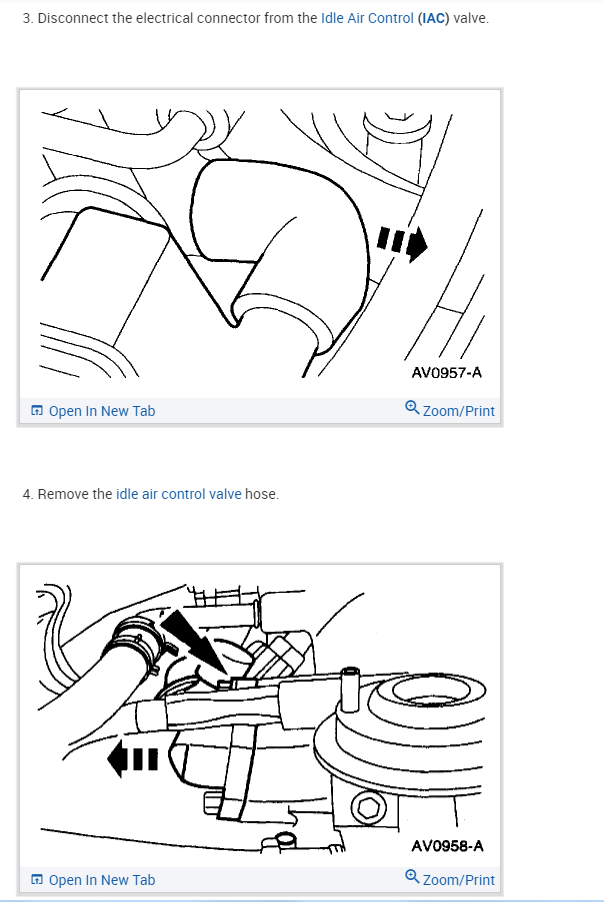 3. Disconnect the electrical connector from the Idle Air Control (IAC) valve.

AV0957-A

Open In New Tab

Zoom/Print

4. Remove the idle air control valve hose.

AV0958-A

Open In New Tab

Zoom/Print