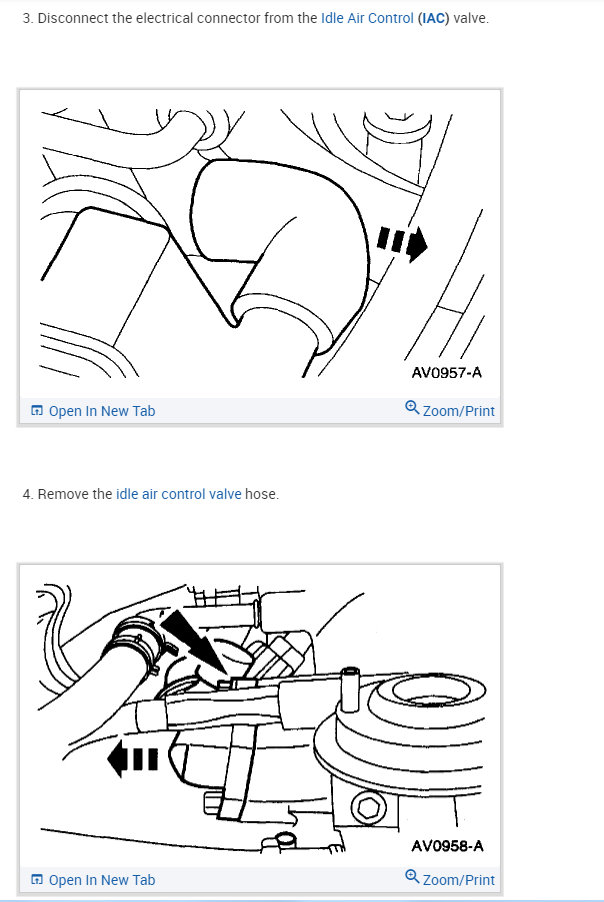 3. Disconnect the electrical connector from the Idle Air Control (IAC) valve.

AV0957-A

Open In New Tab

Zoom/Print

4. Remove the idle air control valve hose.

AV0958-A

Open In New Tab

Zoom/Print