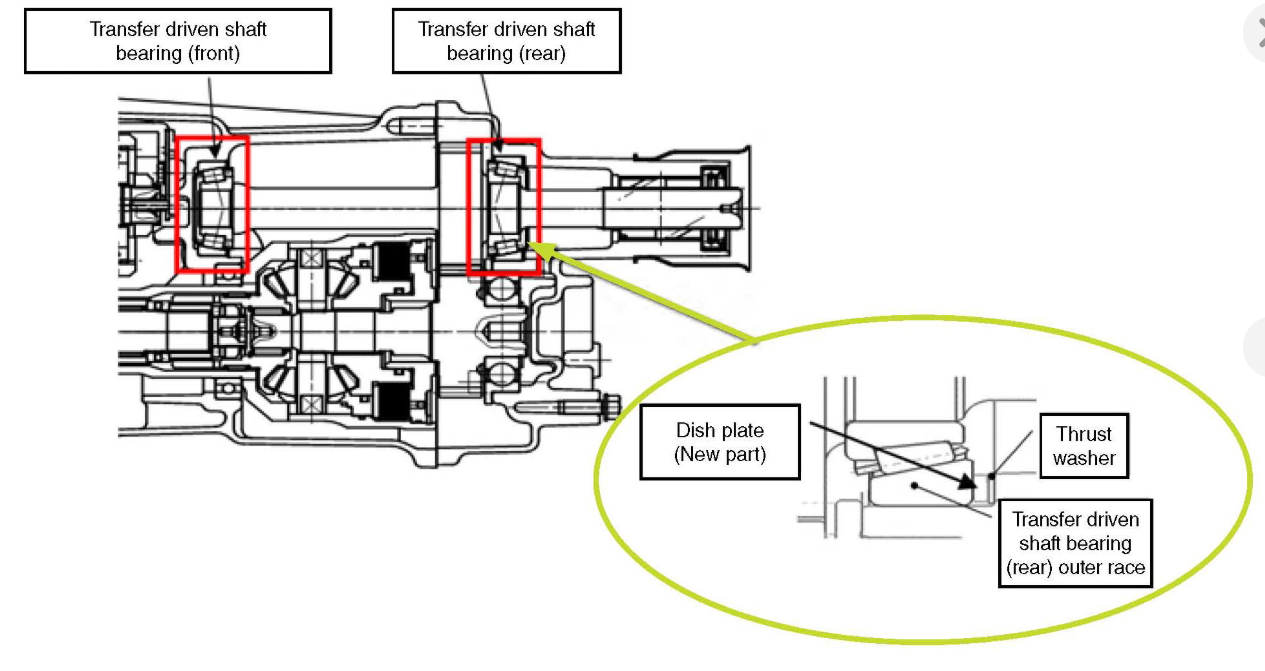 Transfer driven shaft bearing (front)

Transfer driven shaft bearing (rear)

Dish plate (New part)

Thrust washer

Transfer driven shaft bearing (rear) outer race