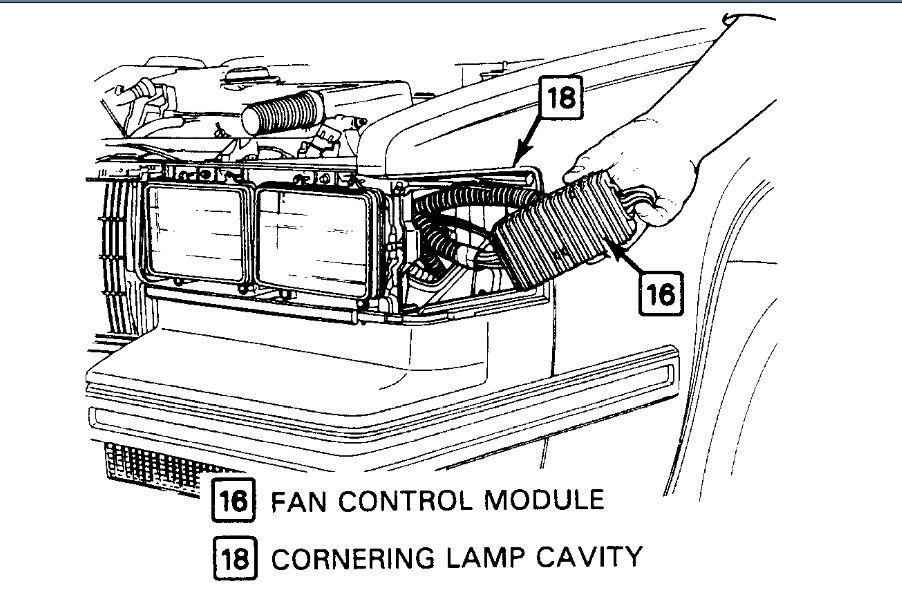 18

16

16 FAN CONTROL MODULE

18 CORNERING LAMP CAVITY