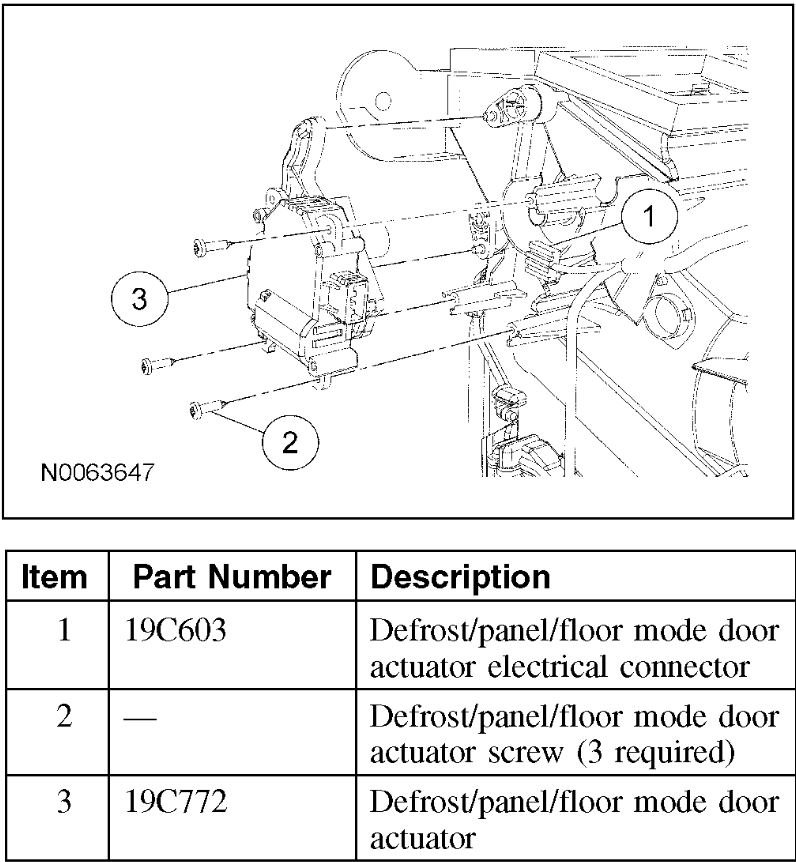 1

3

2

N0063647

| Item | Part Number | Description |
|---|---|---|
| 1 | 19C603 | Defrost/panel/floor mode door actuator electrical connector |
| 2 | — | Defrost/panel/floor mode door actuator screw (3 required) |
| 3 | 19C772 | Defrost/panel/floor mode door actuator |