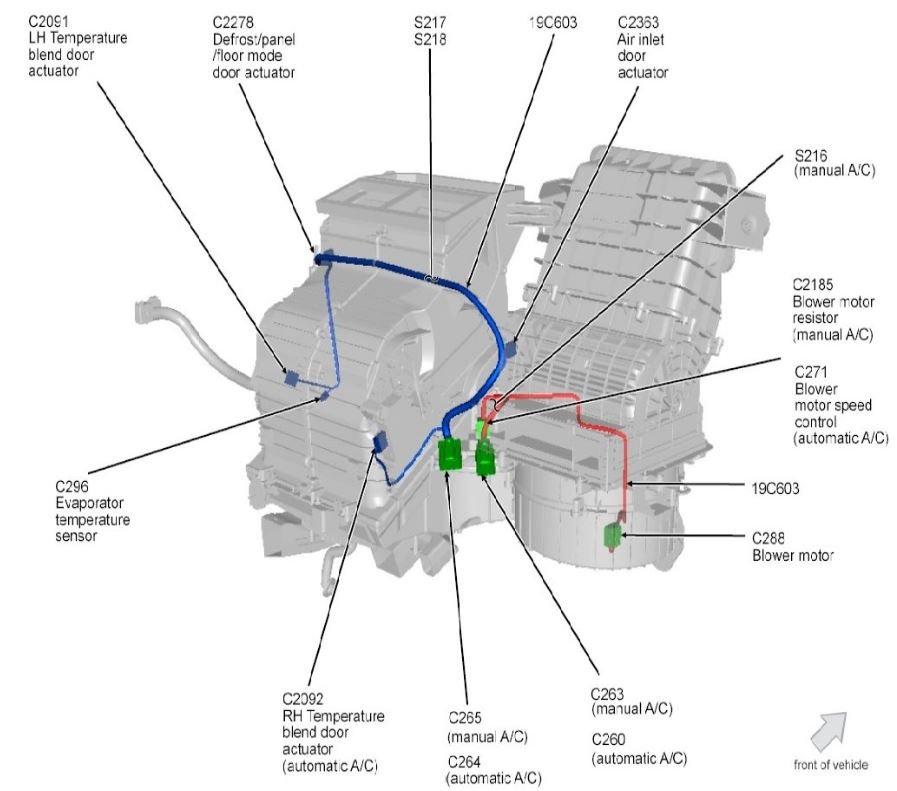 C2091
LH Temperature blend door actuator

C2278
Defrost/panel /floor mode door actuator

S217
S218

19C603

C2363
Air inlet door actuator

S216
(manual A/C)

C2185
Blower motor resistor (manual A/C)

C271
Blower motor speed control (automatic A/C)

19C603

C288
Blower motor

C296
Evaporator temperature sensor

C2092
RH Temperature blend door actuator (automatic A/C)

C265
(manual A/C)

C264
(automatic A/C)

C263
(manual A/C)

C260
(automatic A/C)

front of vehicle