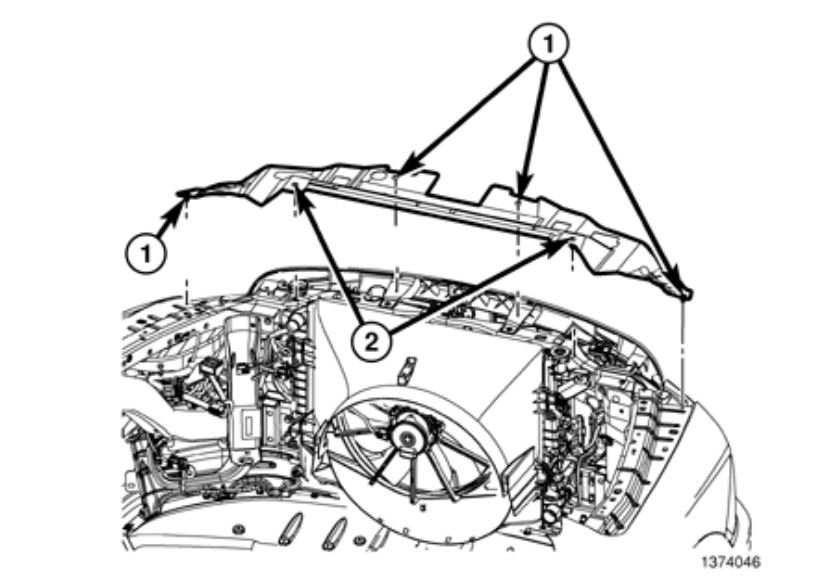 1
1
2
1374046