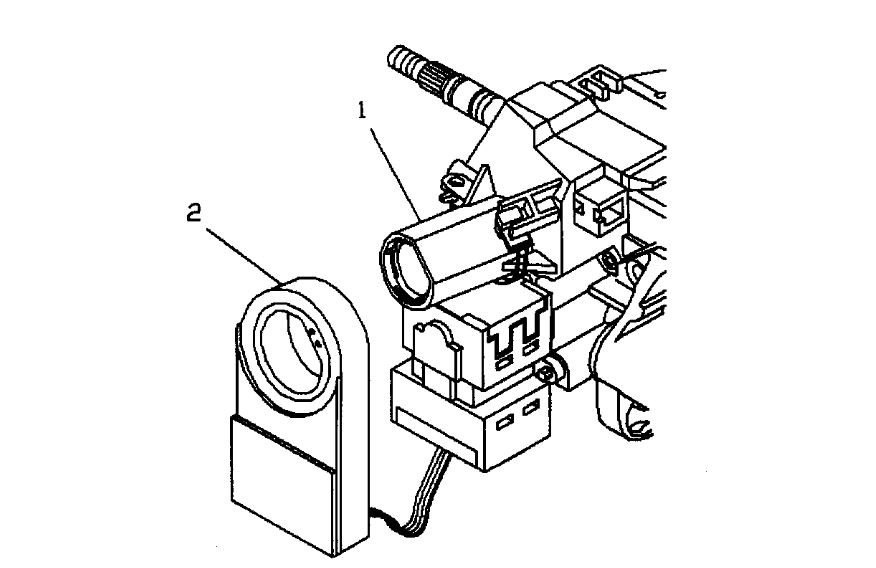 1

2