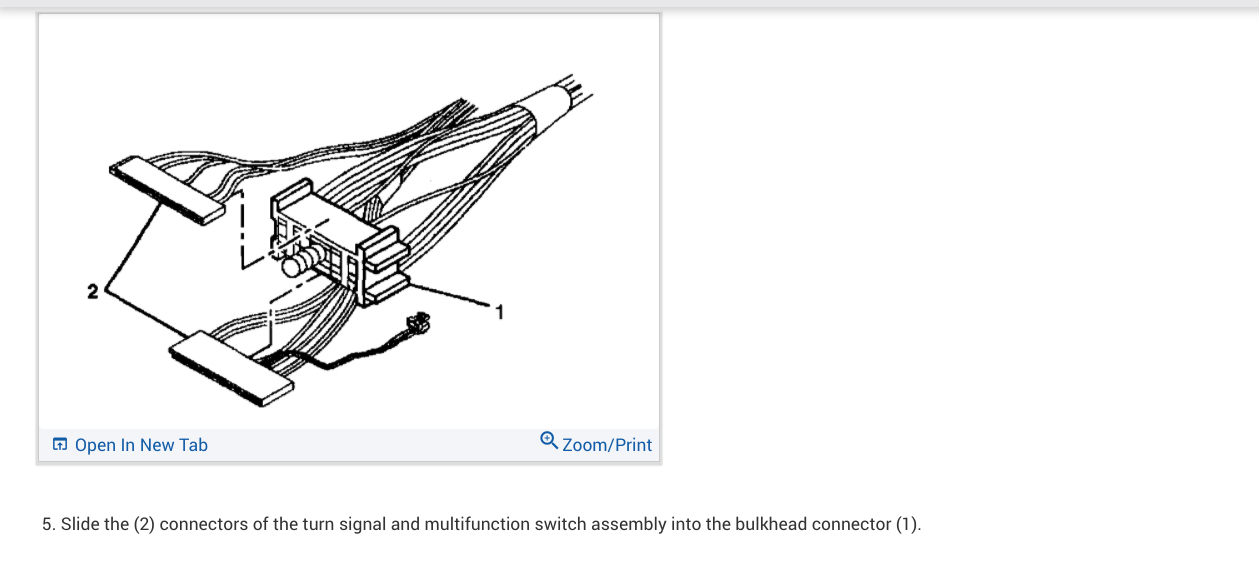 2

1

Open In New Tab

Zoom/Print

5. Slide the (2) connectors of the turn signal and multifunction switch assembly into the bulkhead connector (1).