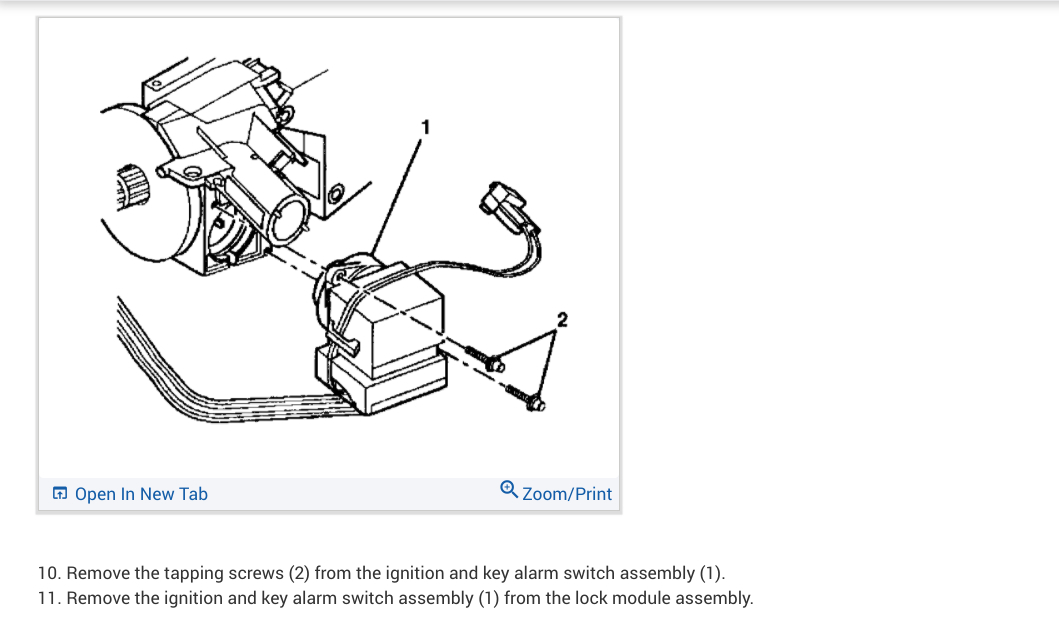 1

2

Open In New Tab

Zoom/Print

10. Remove the tapping screws (2) from the ignition and key alarm switch assembly (1).
11. Remove the ignition and key alarm switch assembly (1) from the lock module assembly.