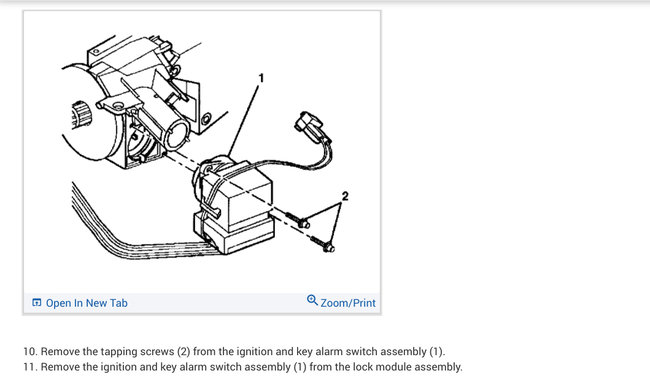 1

2

Open In New Tab

Zoom/Print

10. Remove the tapping screws (2) from the ignition and key alarm switch assembly (1).
11. Remove the ignition and key alarm switch assembly (1) from the lock module assembly.