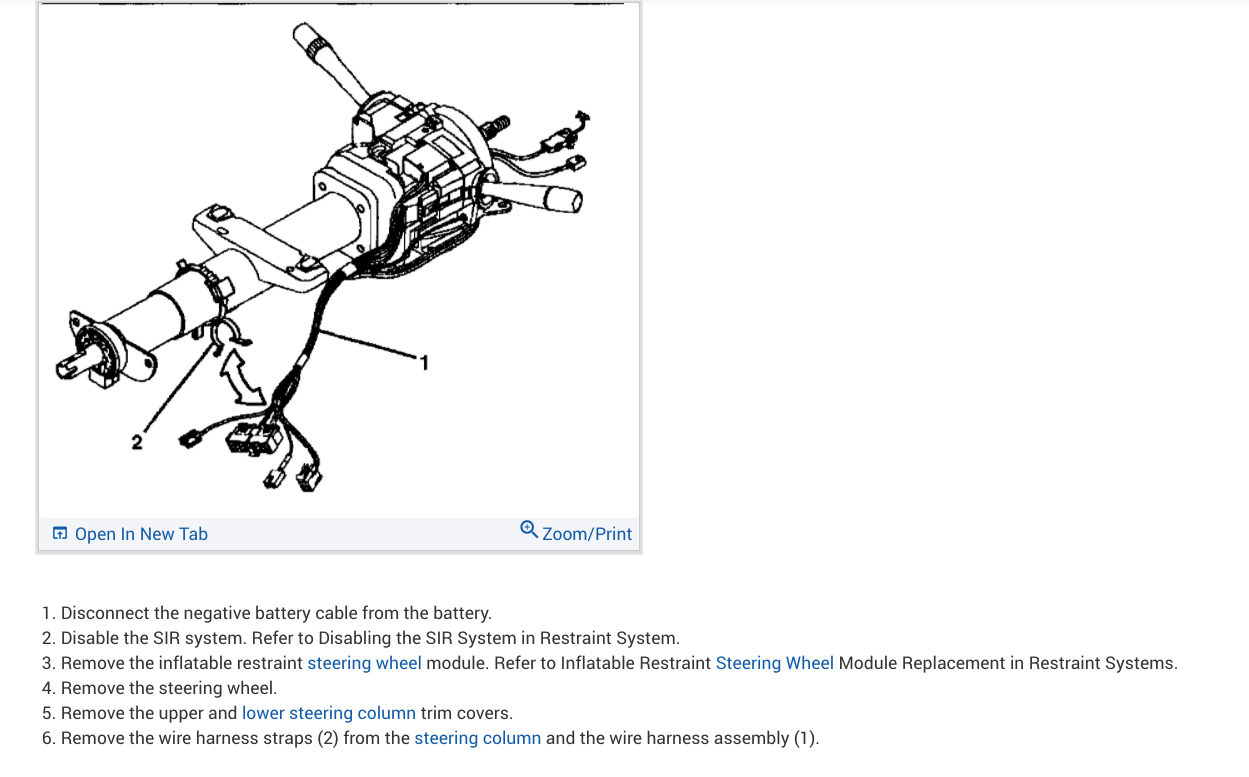 1

2

Open In New Tab

Zoom/Print

1. Disconnect the negative battery cable from the battery.
2. Disable the SIR system. Refer to Disabling the SIR System in Restraint System.
3. Remove the inflatable restraint steering wheel module. Refer to Inflatable Restraint Steering Wheel Module Replacement in Restraint Systems.
4. Remove the steering wheel.
5. Remove the upper and lower steering column trim covers.
6. Remove the wire harness straps (2) from the steering column and the wire harness assembly (1).