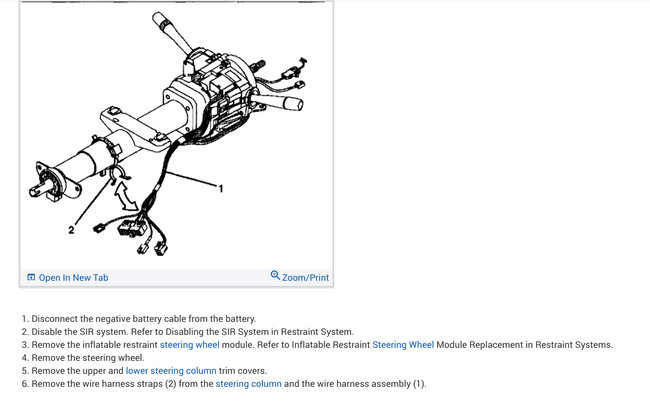 1

2

Open In New Tab

Zoom/Print

1. Disconnect the negative battery cable from the battery.
2. Disable the SIR system. Refer to Disabling the SIR System in Restraint System.
3. Remove the inflatable restraint steering wheel module. Refer to Inflatable Restraint Steering Wheel Module Replacement in Restraint Systems.
4. Remove the steering wheel.
5. Remove the upper and lower steering column trim covers.
6. Remove the wire harness straps (2) from the steering column and the wire harness assembly (1).