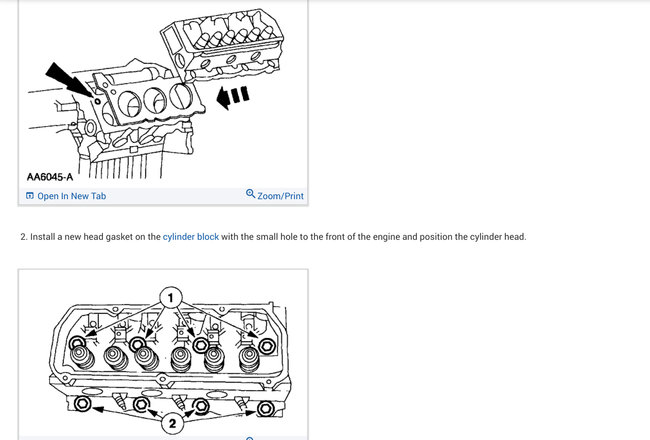 AA6045-A

Open In New Tab

Zoom/Print

2. Install a new head gasket on the cylinder block with the small hole to the front of the engine and position the cylinder head.

1

2