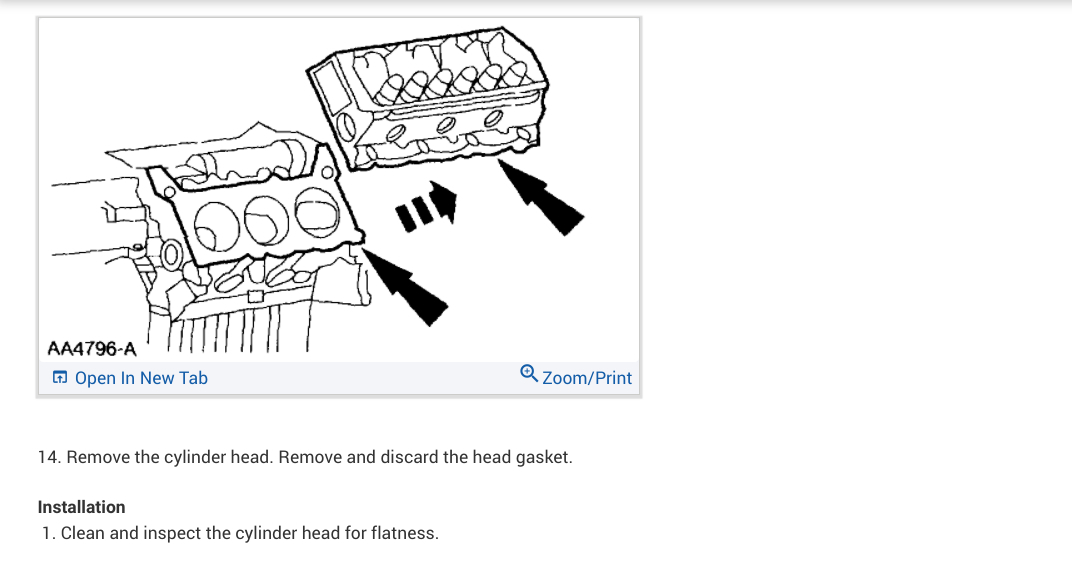 AA4796-A

Open In New Tab

Zoom/Print

14. Remove the cylinder head. Remove and discard the head gasket.

Installation

1. Clean and inspect the cylinder head for flatness.