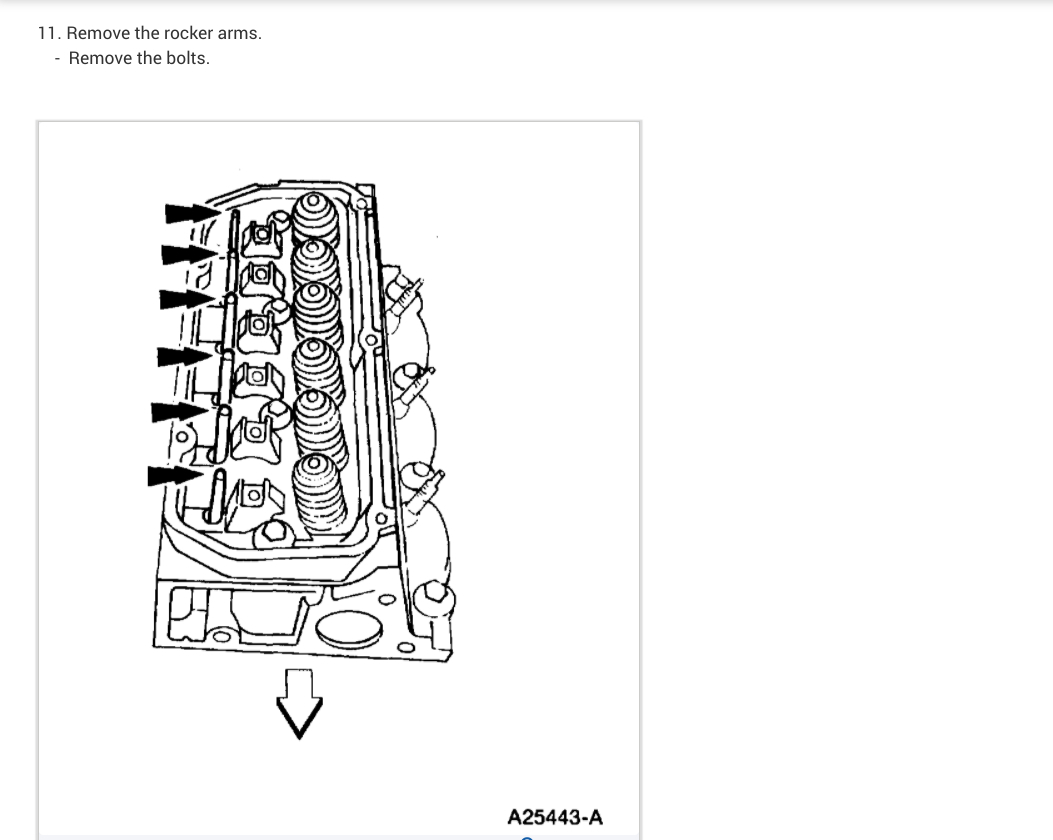 11. Remove the rocker arms.
- Remove the bolts.

A25443-A