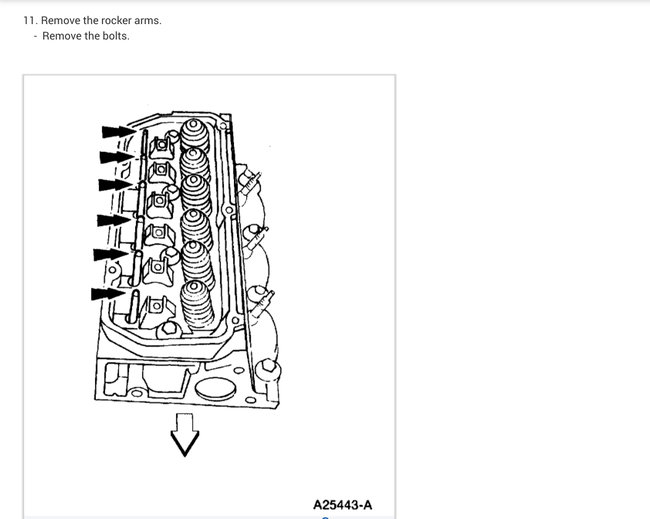 11. Remove the rocker arms.
- Remove the bolts.

A25443-A