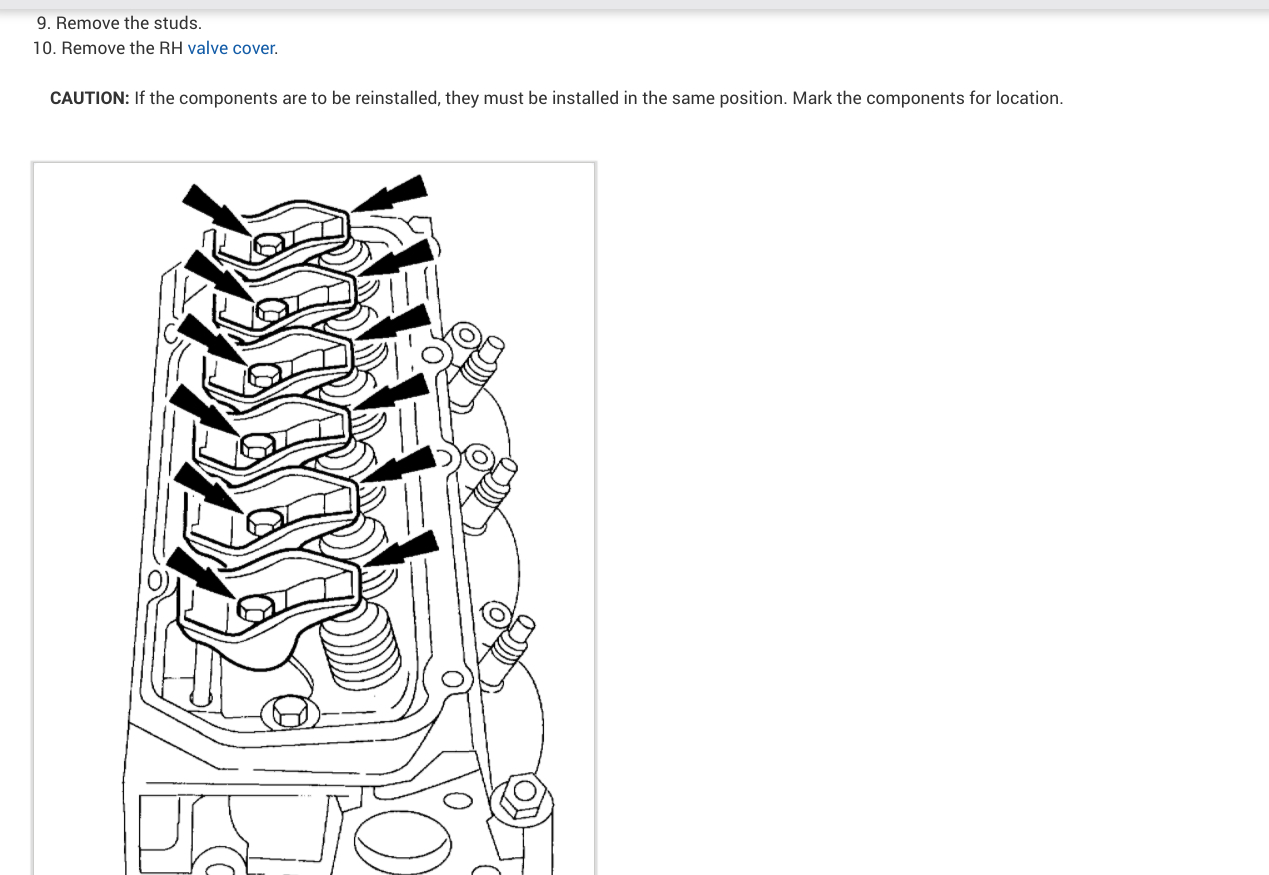 9. Remove the studs.
10. Remove the RH valve cover.

CAUTION: If the components are to be reinstalled, they must be installed in the same position. Mark the components for location.