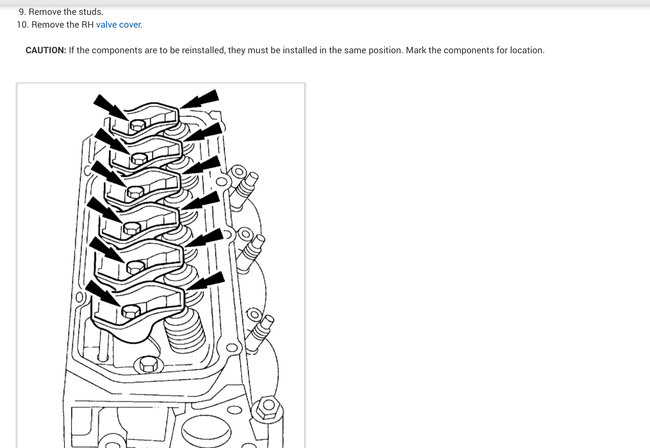 9. Remove the studs.
10. Remove the RH valve cover.

CAUTION: If the components are to be reinstalled, they must be installed in the same position. Mark the components for location.