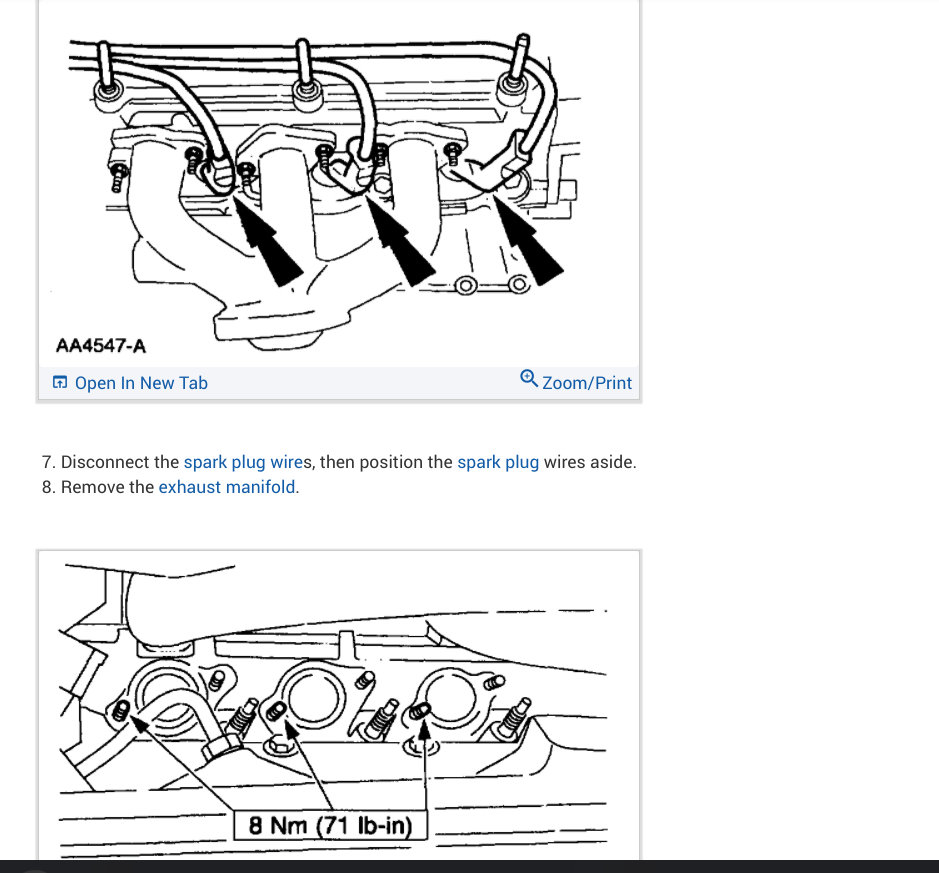 AA4547-A

Open In New Tab

Zoom/Print

7. Disconnect the spark plug wires, then position the spark plug wires aside.
8. Remove the exhaust manifold.

8 Nm (71 lb-in)