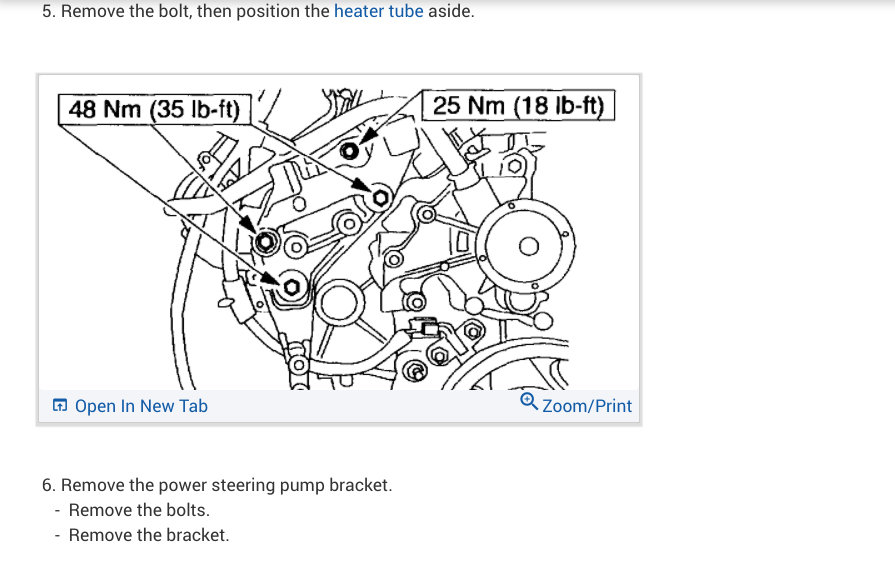 5. Remove the bolt, then position the heater tube aside.

48 Nm (35 lb-ft)

25 Nm (18 lb-ft)

Open In New Tab

Zoom/Print

6. Remove the power steering pump bracket.

- Remove the bolts.
- Remove the bracket.