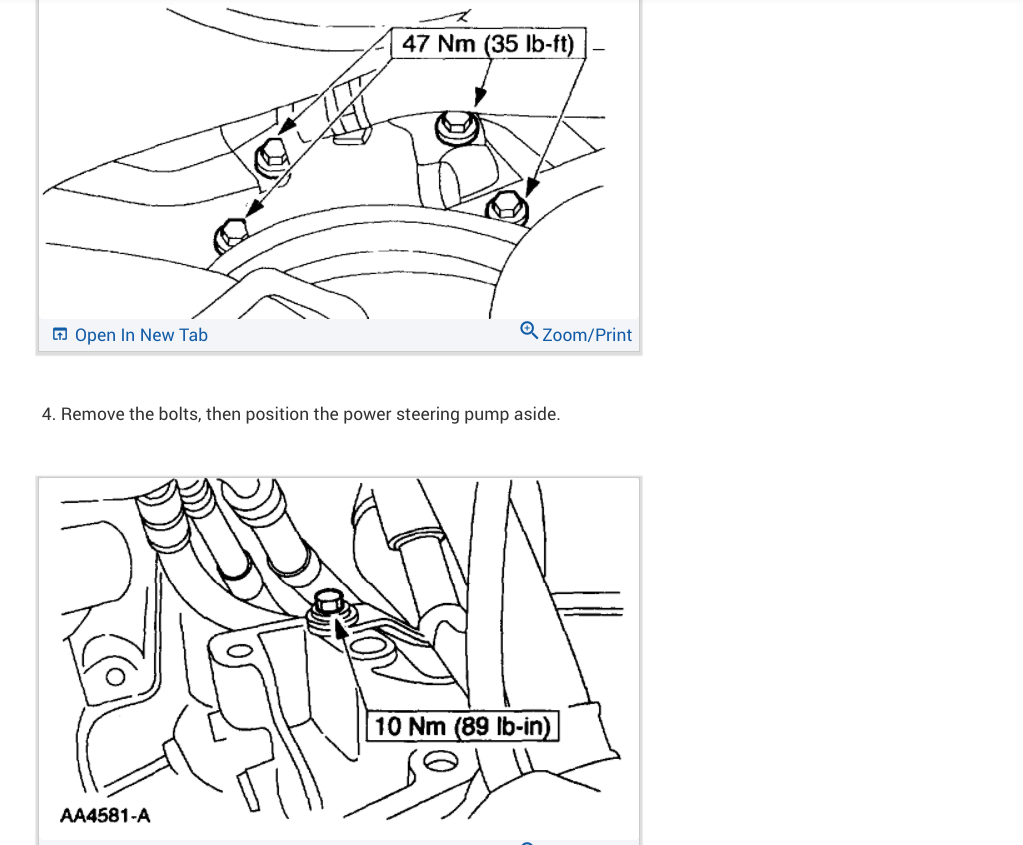 47 Nm (35 lb-ft)

Open In New Tab

Zoom/Print

4. Remove the bolts, then position the power steering pump aside.

10 Nm (89 lb-in)

AA4581-A