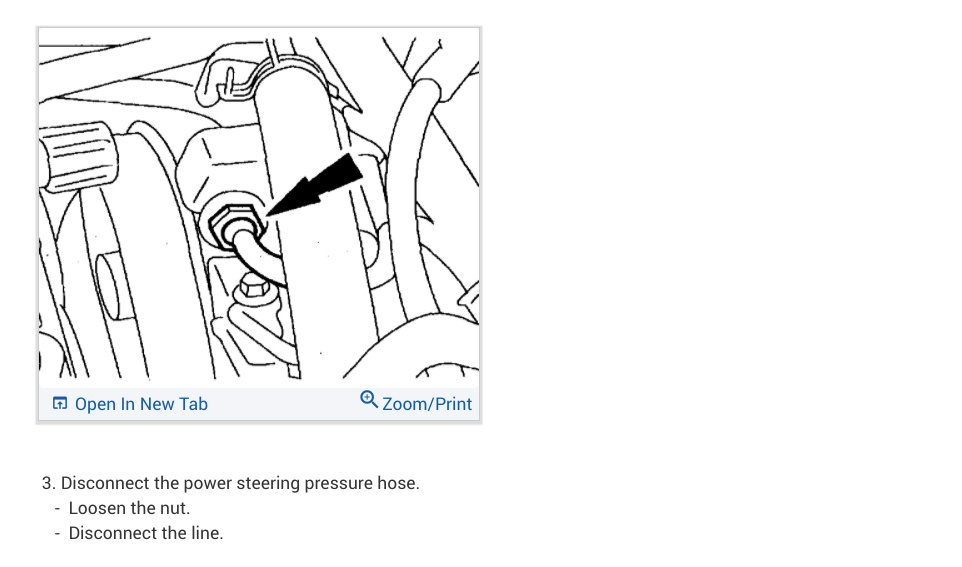 Open In New Tab
Zoom/Print

3. Disconnect the power steering pressure hose.
- Loosen the nut.
- Disconnect the line.