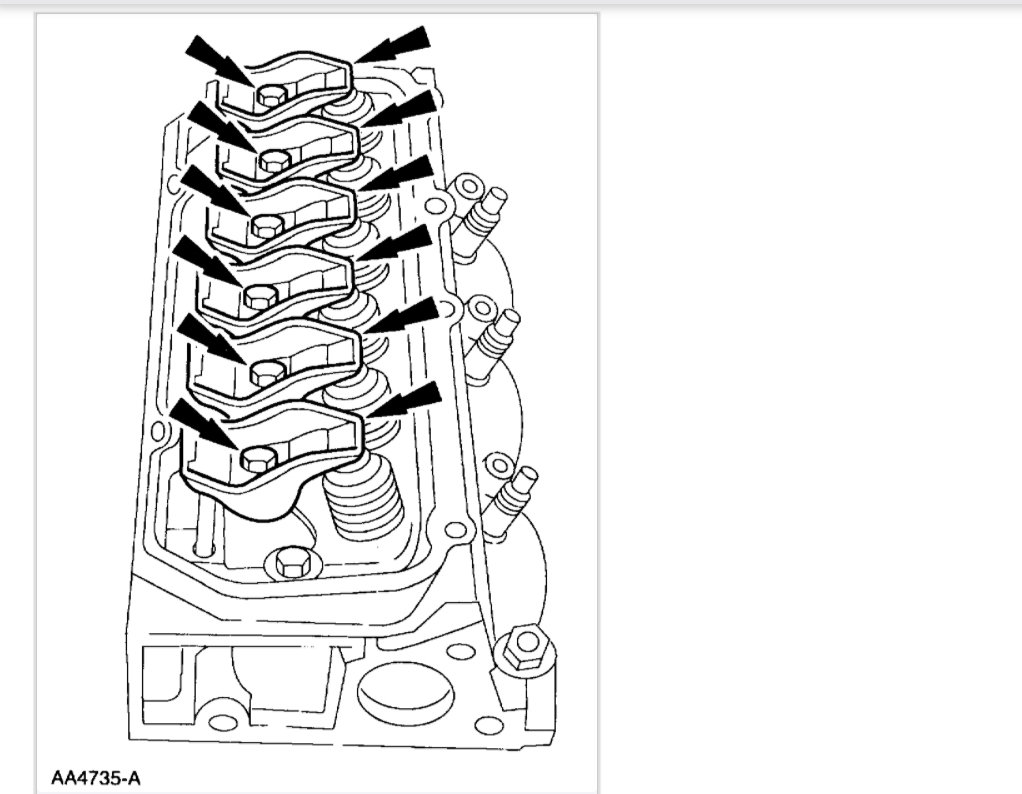 AA4735-A