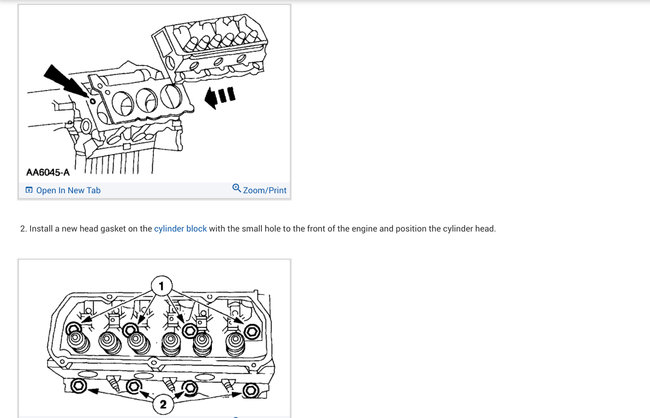 AA6045-A

Open In New Tab

Zoom/Print

2. Install a new head gasket on the cylinder block with the small hole to the front of the engine and position the cylinder head.

1

2