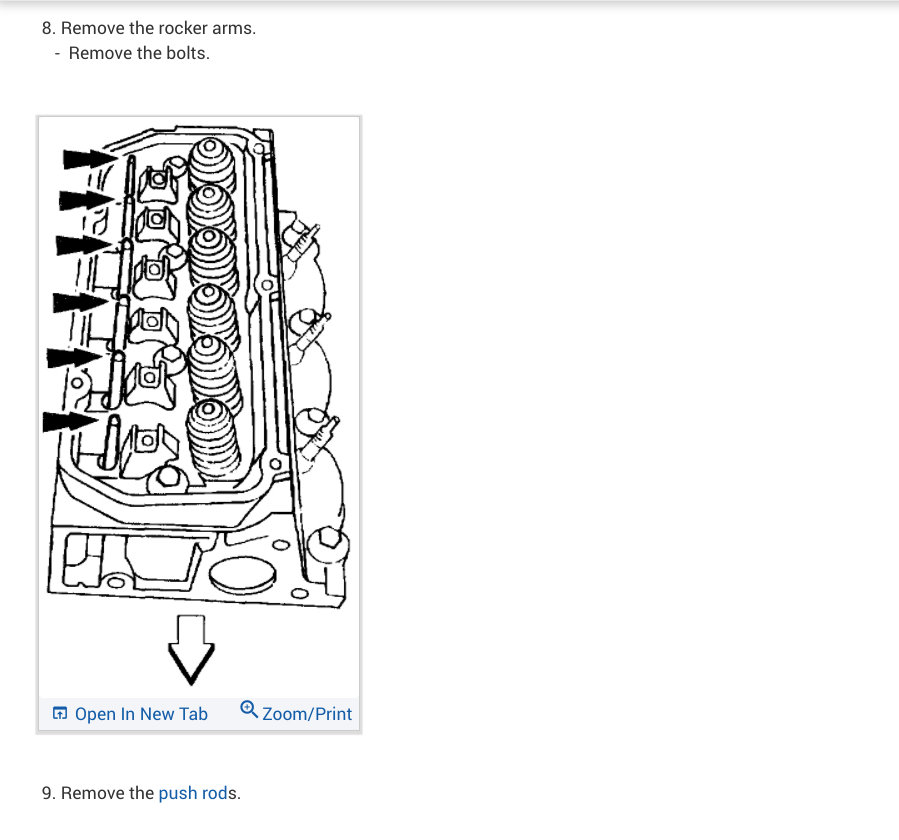 8. Remove the rocker arms.
- Remove the bolts.

Open In New Tab Zoom/Print

9. Remove the push rods.