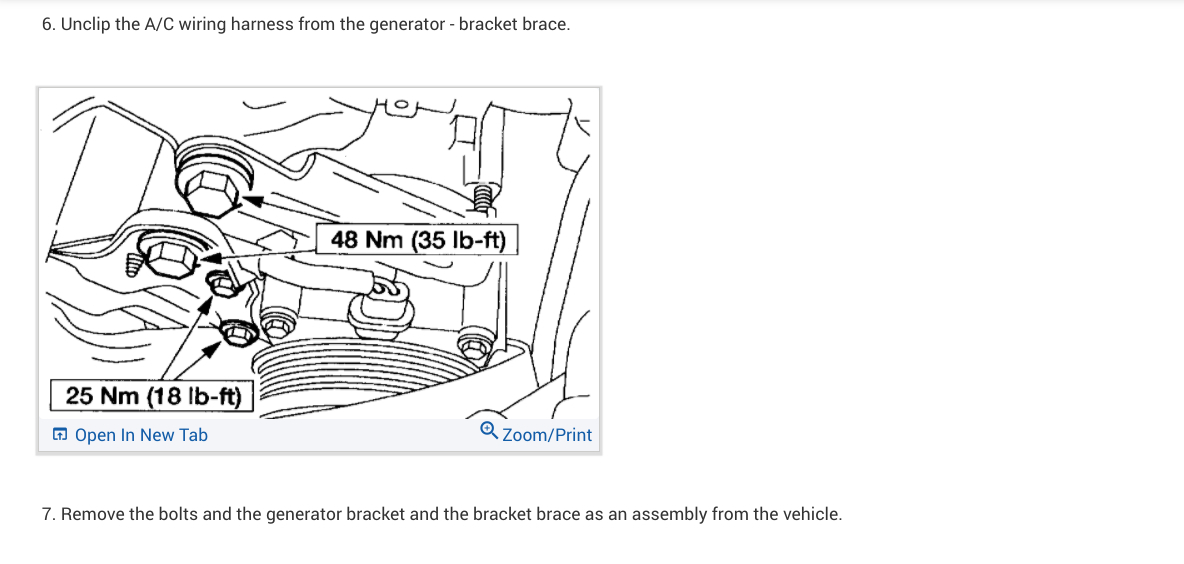 6. Unclip the A/C wiring harness from the generator - bracket brace.

48 Nm (35 lb-ft)

25 Nm (18 lb-ft)

Open In New Tab

Zoom/Print

7. Remove the bolts and the generator bracket and the bracket brace as an assembly from the vehicle.